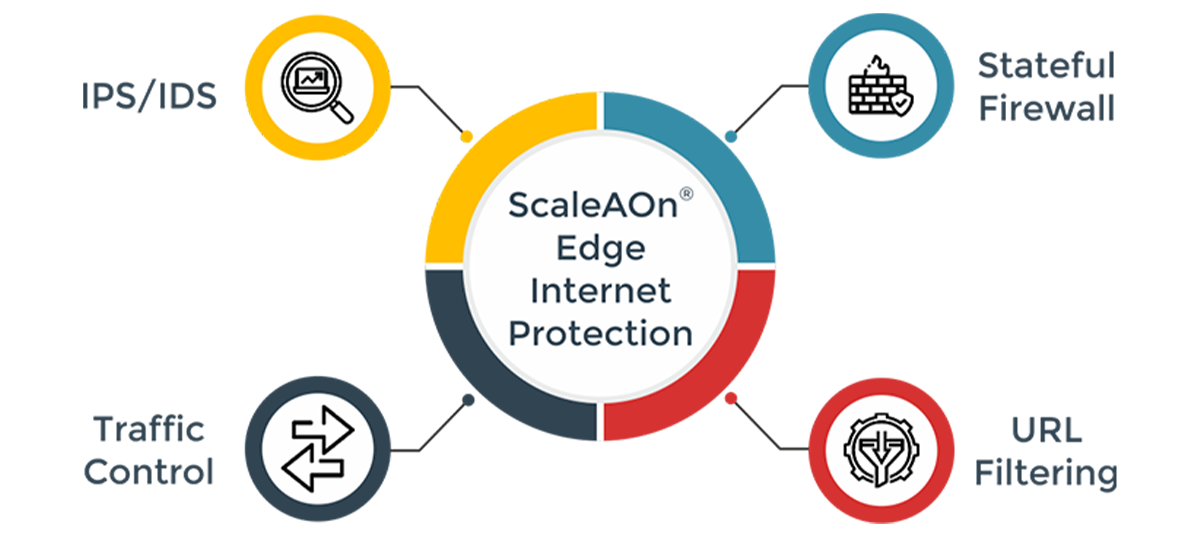 IPS/IDS

Stateful Firewall

ScaleAOn® Edge Internet Protection

Traffic Control

URL Filtering